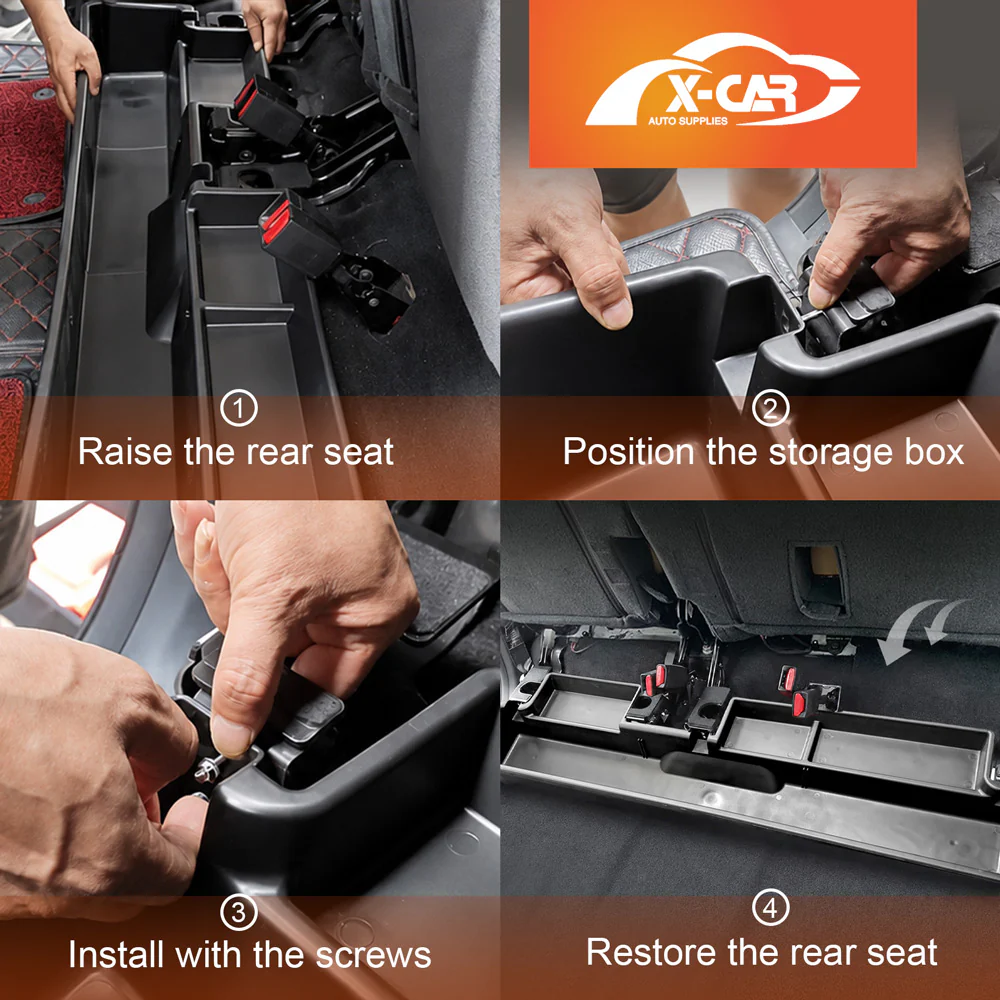 X-CAR
AUTO SUPPLIES

①
Raise the rear seat

②
Position the storage box

③
Install with the screws

④
Restore the rear seat